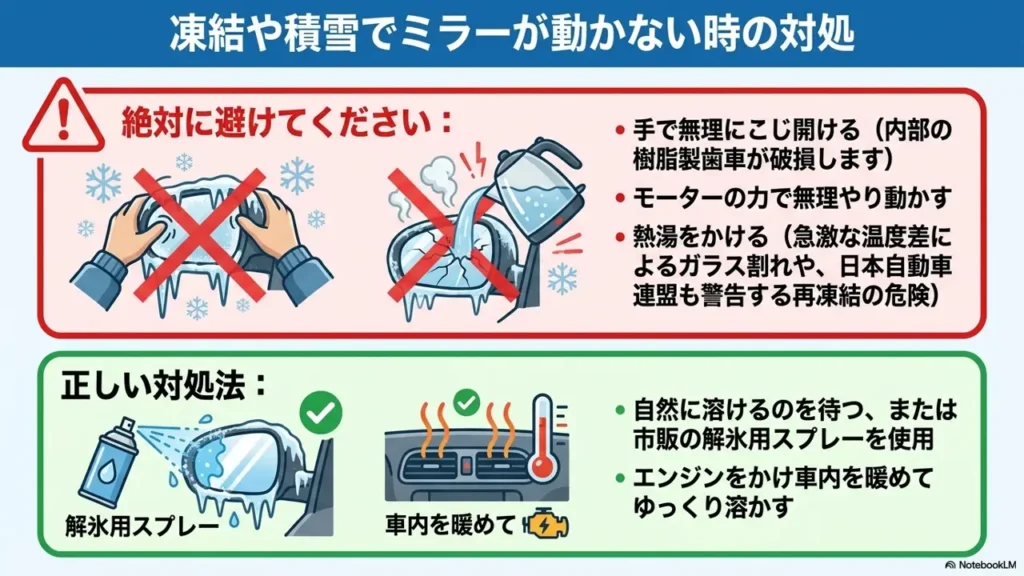 凍結や積雪でミラーが動かない時の対処

絶対に避けてください：

• 手で無理にこじ開ける（内部の樹脂製歯車が破損します）
• モーターの力で無理やり動かす
• 熱湯をかける（急激な温度差によるガラス割れや、日本自動車連盟も警告する再凍結の危険）

正しい対処法：

解氷用スプレー

車内を暖めて

• 自然に溶けるのを待つ、または市販の解氷用スプレーを使用
• エンジンをかけ車内を暖めてゆっくり溶かす

NotebookLM